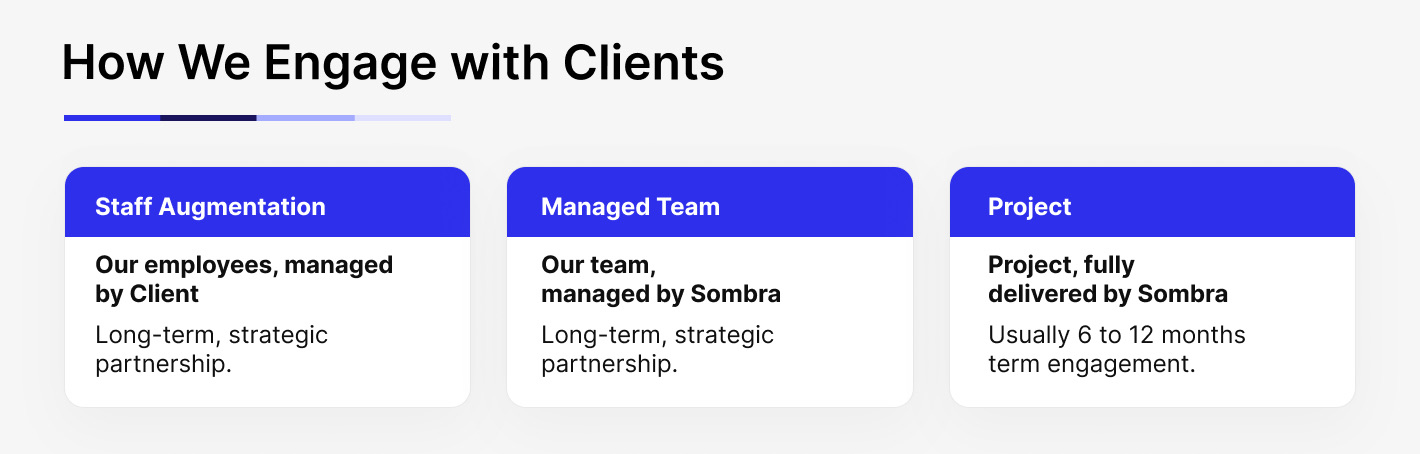 How We Engage with Clients

Staff Augmentation

Our employees, managed by Client

Long-term, strategic partnership.

Managed Team

Our team, managed by Sombra

Long-term, strategic partnership.

Project

Project, fully delivered by Sombra

Usually 6 to 12 months term engagement.